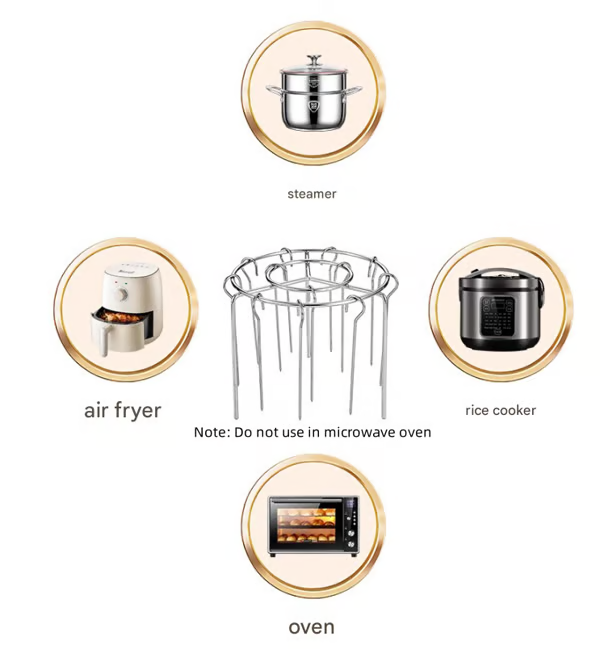 steamer

air fryer

rice cooker

Note: Do not use in microwave oven

oven